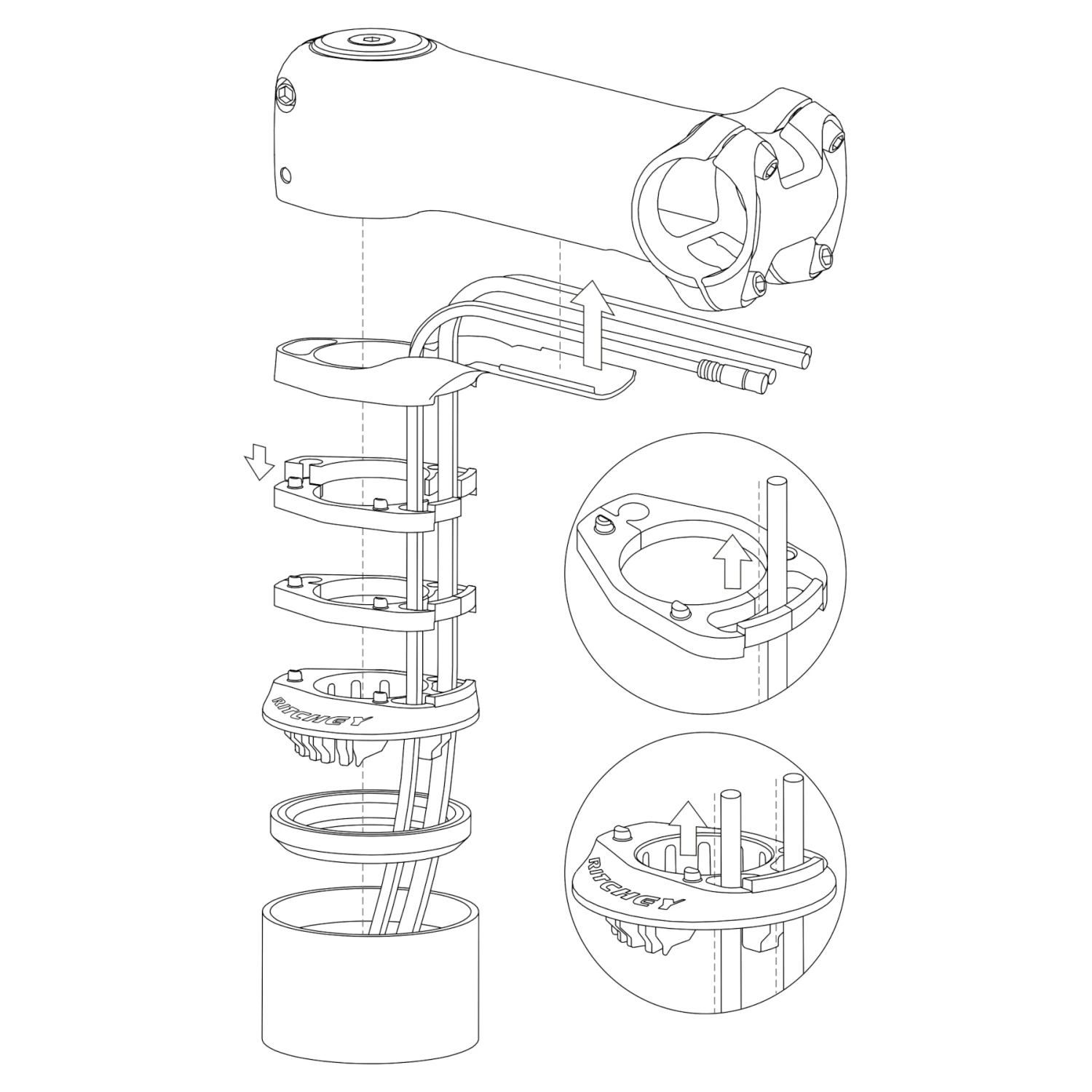 RITCHEY

RITCHEY