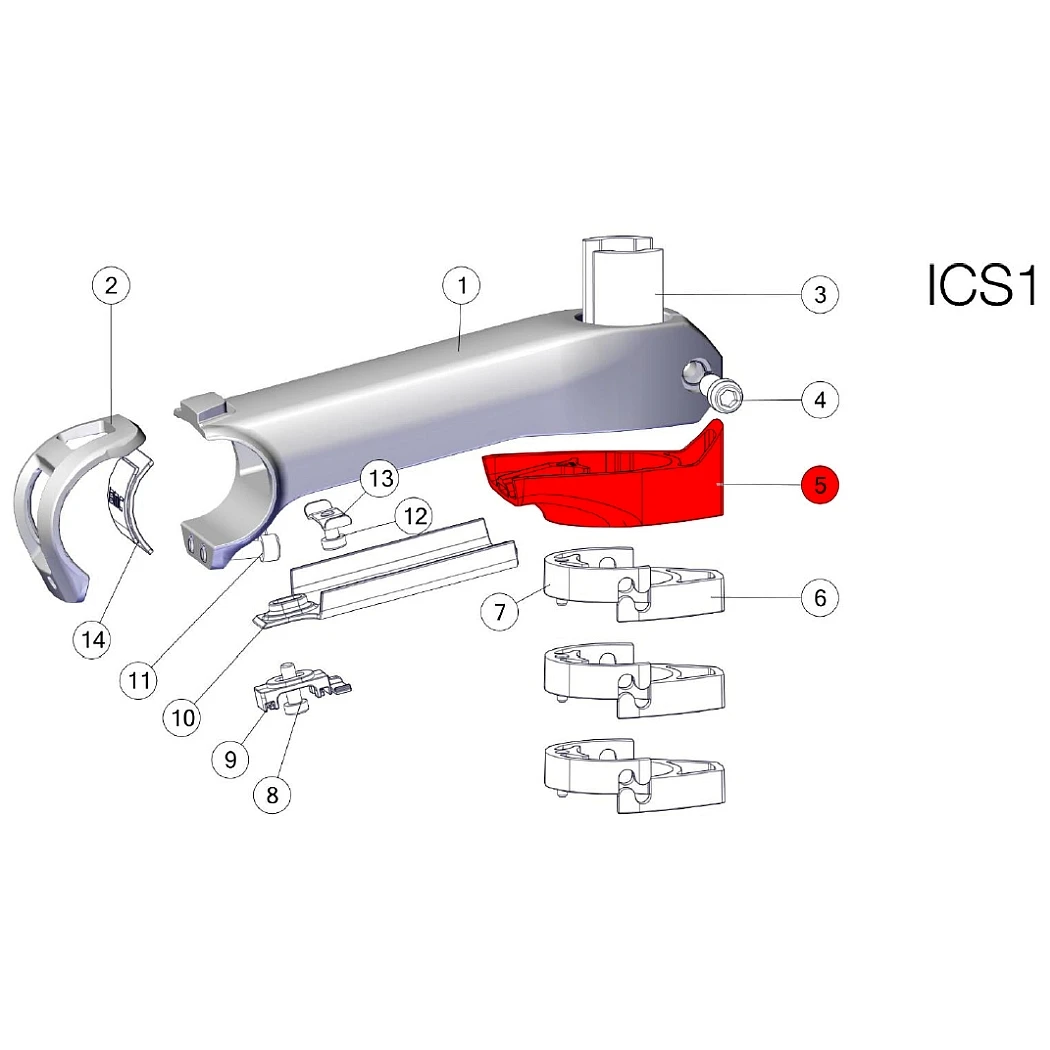 ICS1

2
1
3
4
5
13
12
6
7
14
11
10
9
8